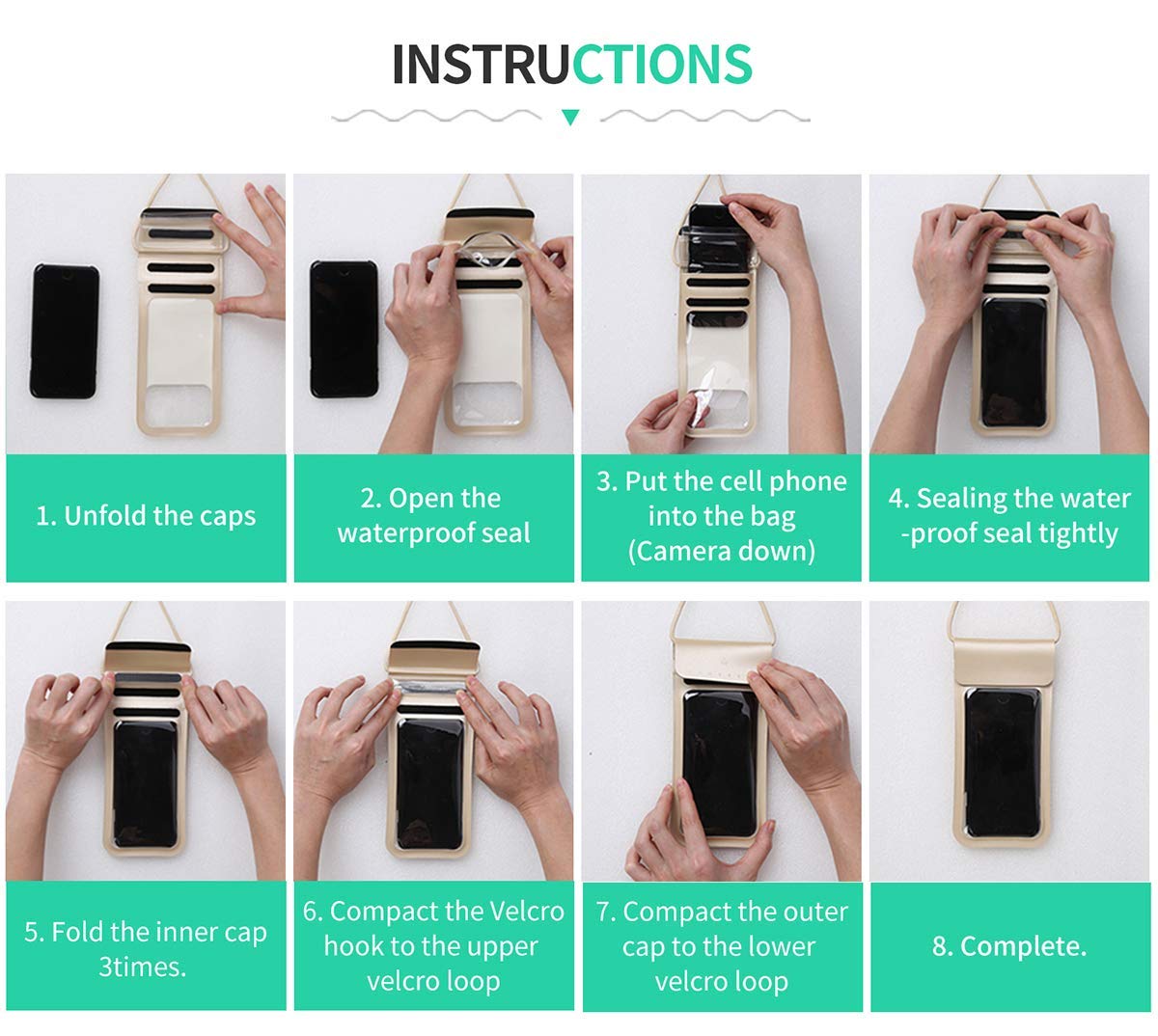 INSTRUCTIONS

1. Unfold the caps

2. Open the waterproof seal

3. Put the cell phone into the bag (Camera down)

4. Sealing the water -proof seal tightly

5. Fold the inner cap 3times.

6. Compact the Velcro hook to the upper velcro loop

7. Compact the outer cap to the lower velcro loop

8. Complete.